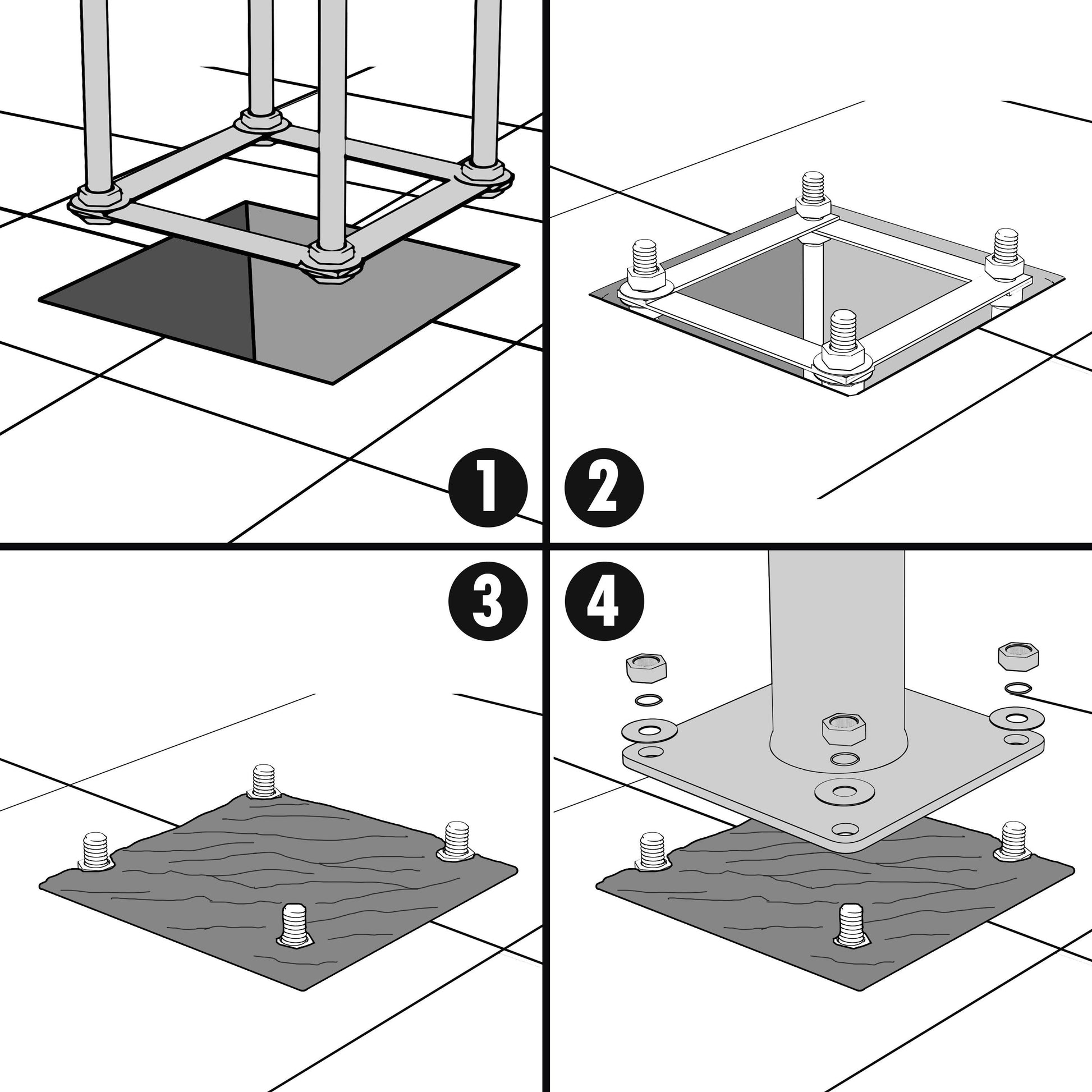 1
2
3
4