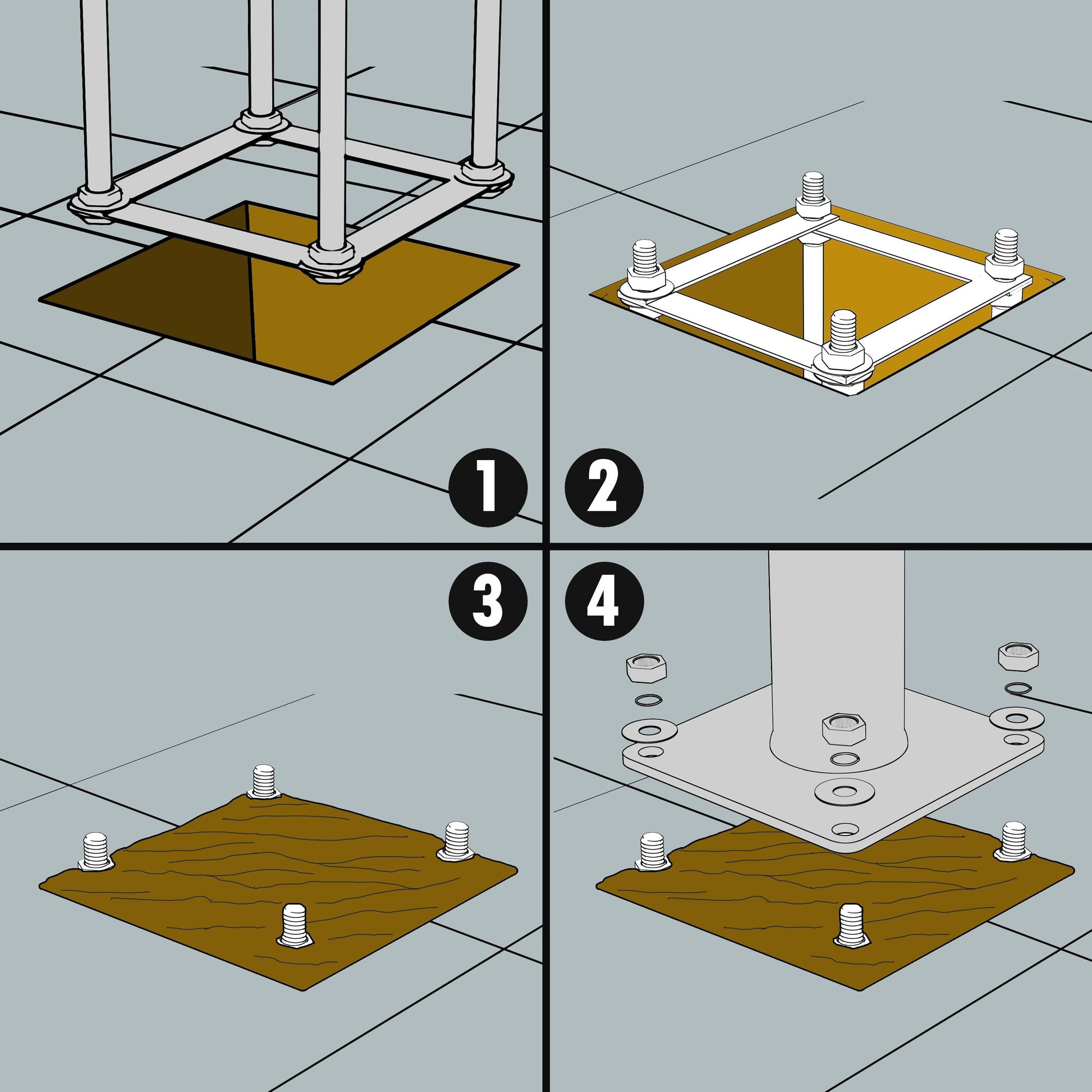 1
2
3
4